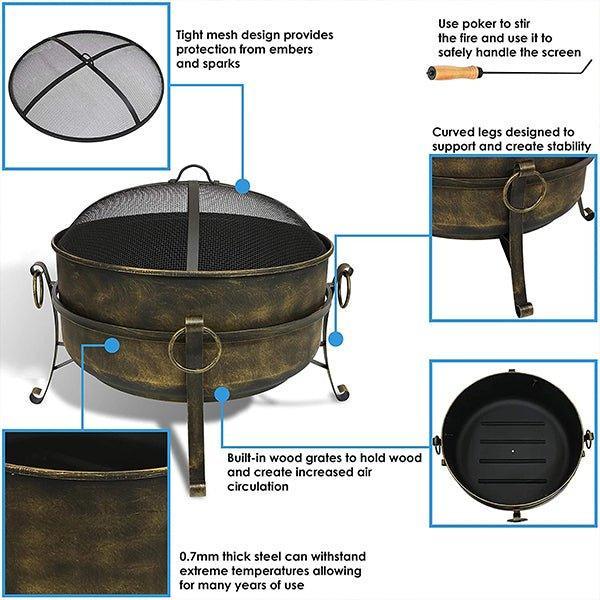 Tight mesh design provides protection from embers and sparks

Use poker to stir the fire and use it to safely handle the screen

Curved legs designed to support and create stability

Built-in wood grates to hold wood and create increased air circulation

0.7mm thick steel can withstand extreme temperatures allowing for many years of use