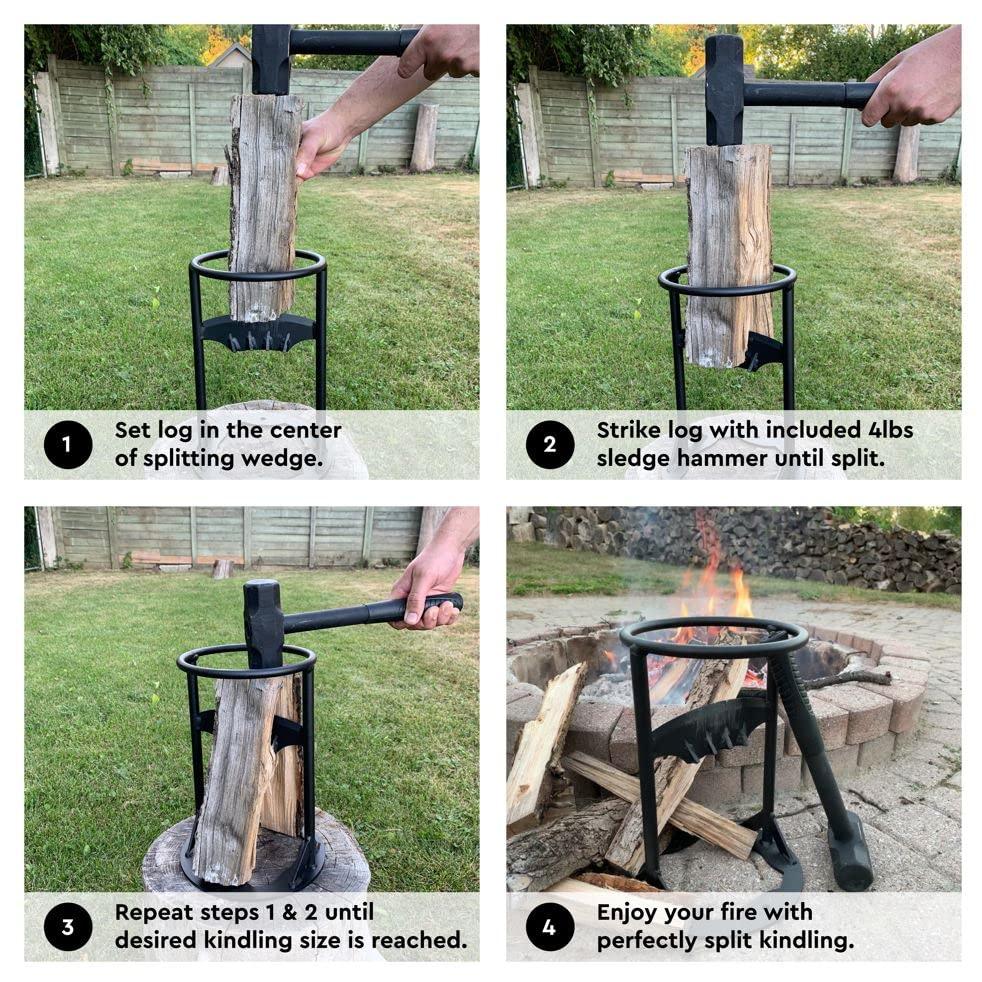 1 Set log in the center of splitting wedge.

2 Strike log with included 4lbs sledge hammer until split.

3 Repeat steps 1 & 2 until desired kindling size is reached.

4 Enjoy your fire with perfectly split kindling.