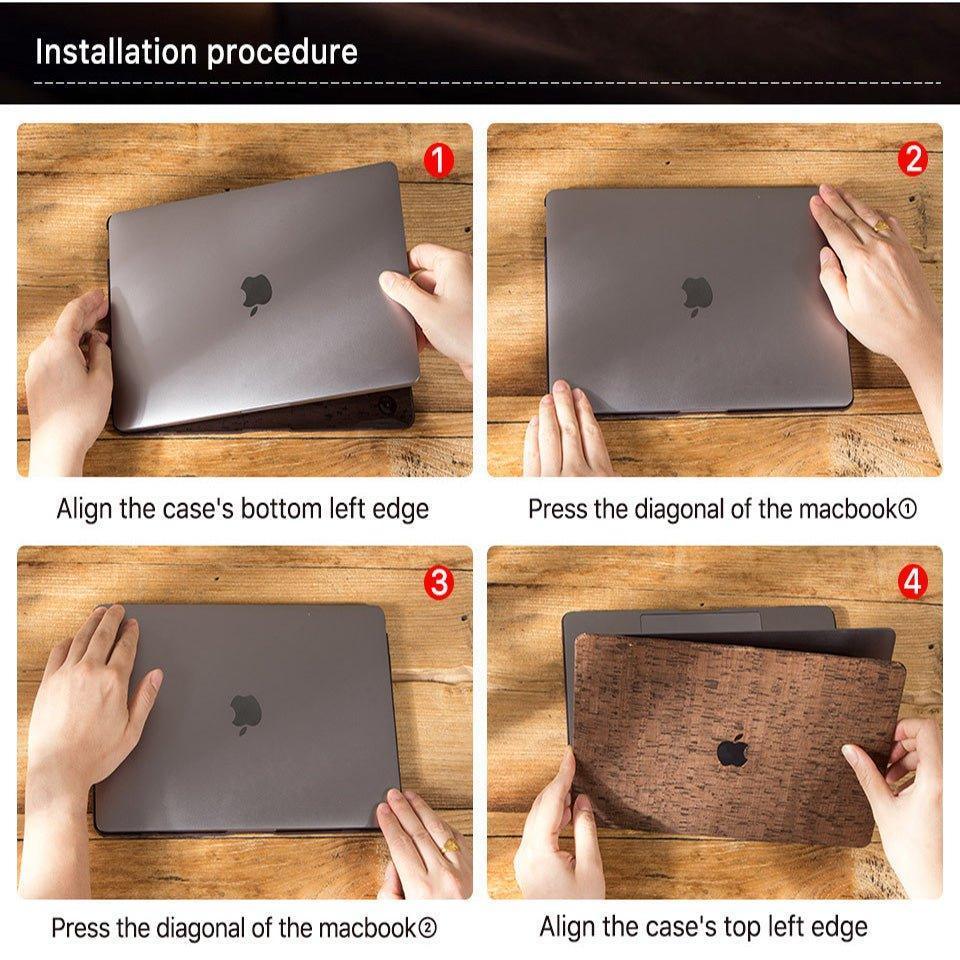 Installation procedure

1

Align the case's bottom left edge

2

Press the diagonal of the macbook①

3

Press the diagonal of the macbook②

4

Align the case's top left edge