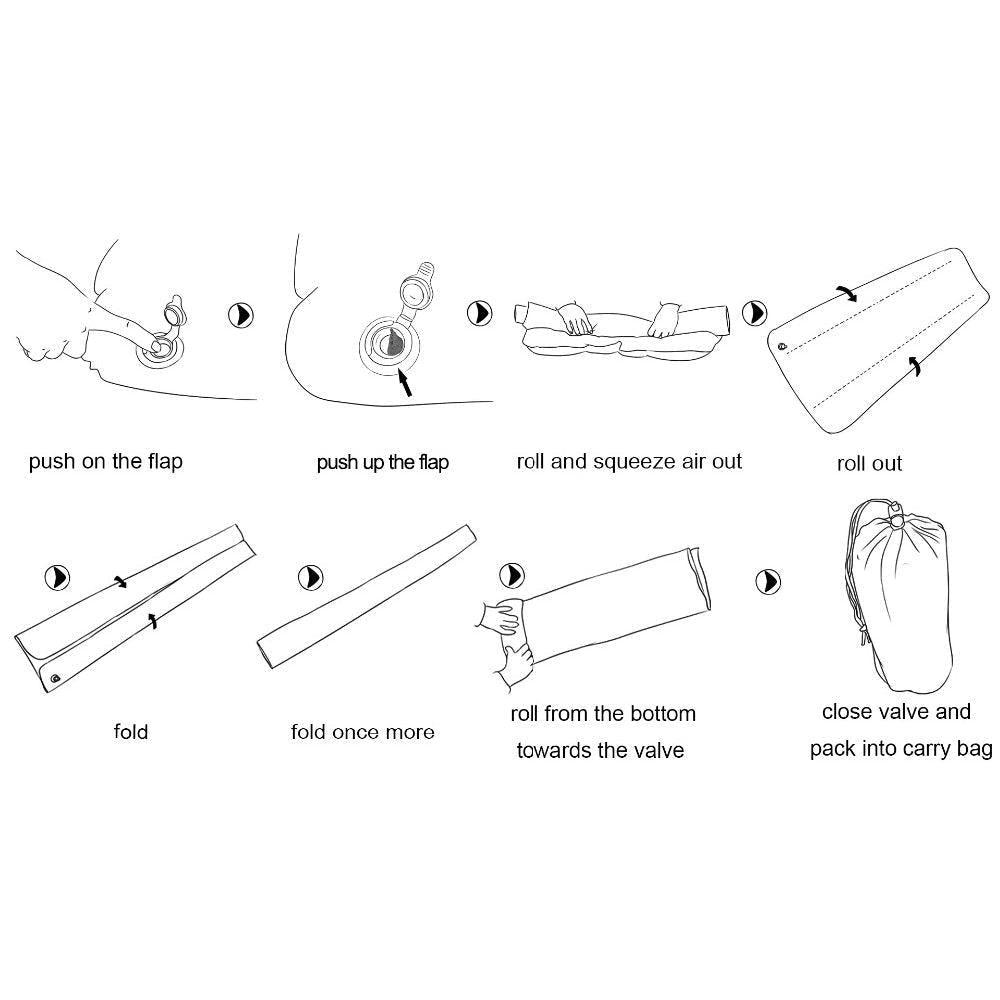 push on the flap

push up the flap

roll and squeeze air out

roll out

fold

fold once more

roll from the bottom towards the valve

close valve and pack into carry bag