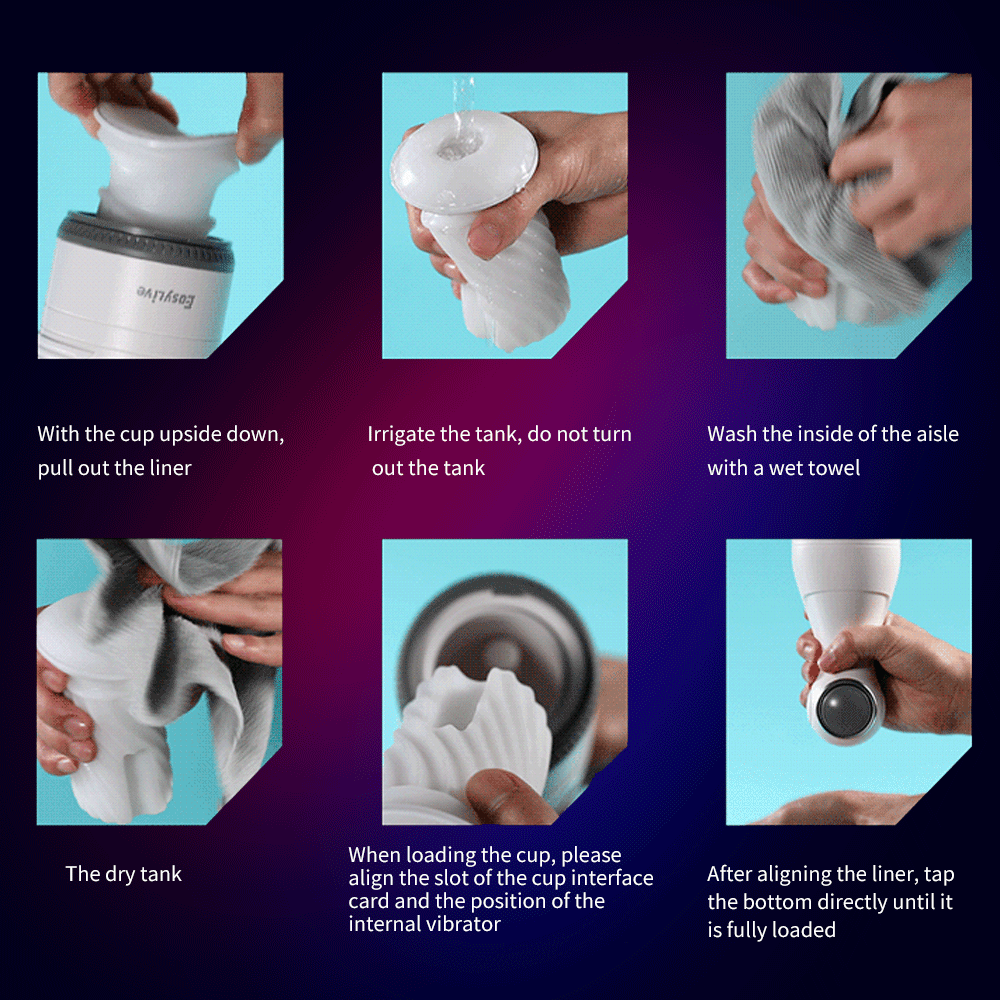 EasyLive

With the cup upside down, pull out the liner

Irrigate the tank, do not turn out the tank

Wash the inside of the aisle with a wet towel

The dry tank

When loading the cup, please align the slot of the cup interface card and the position of the internal vibrator

After aligning the liner, tap the bottom directly until it is fully loaded