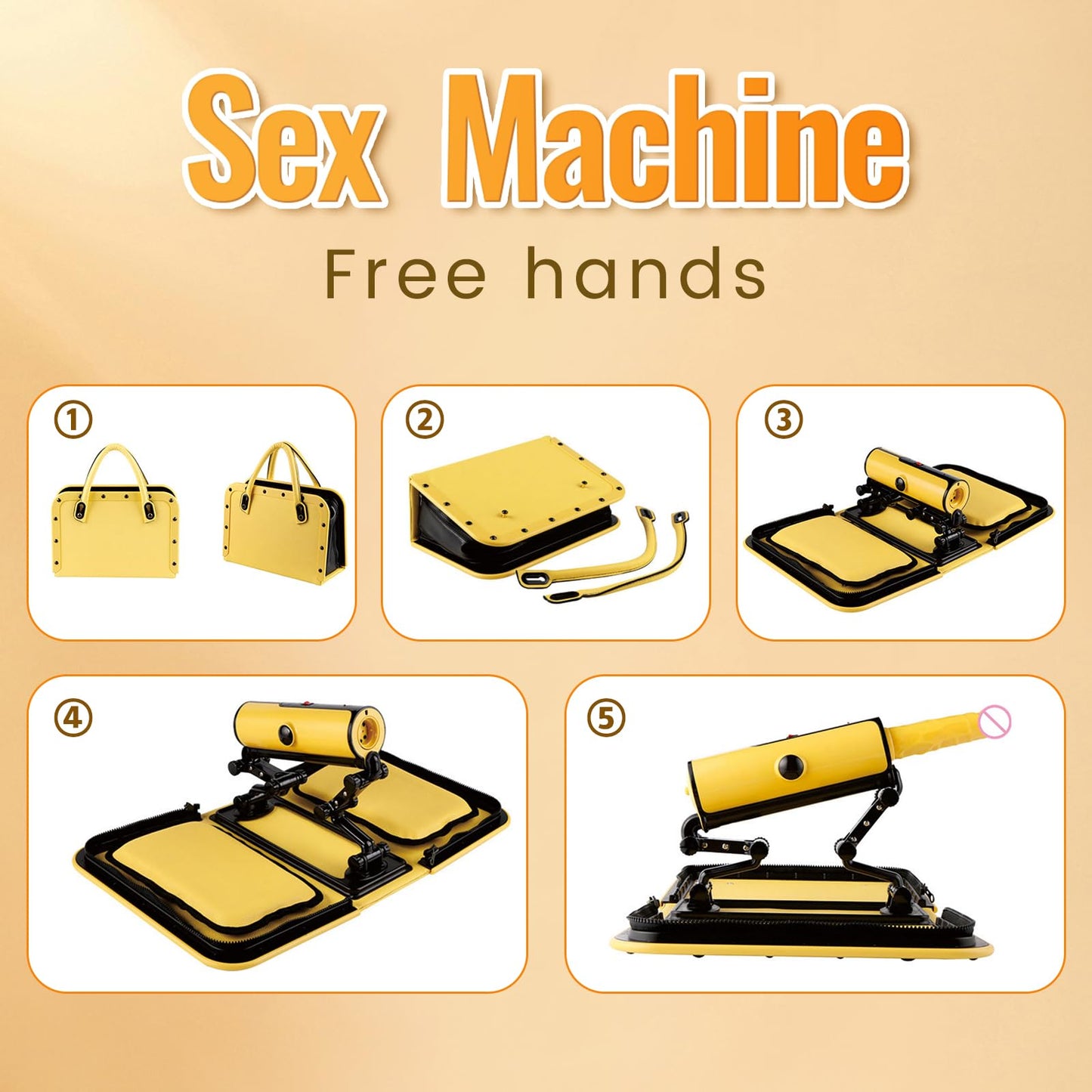 Sex Machine

Free hands

①

②

③

④

⑤