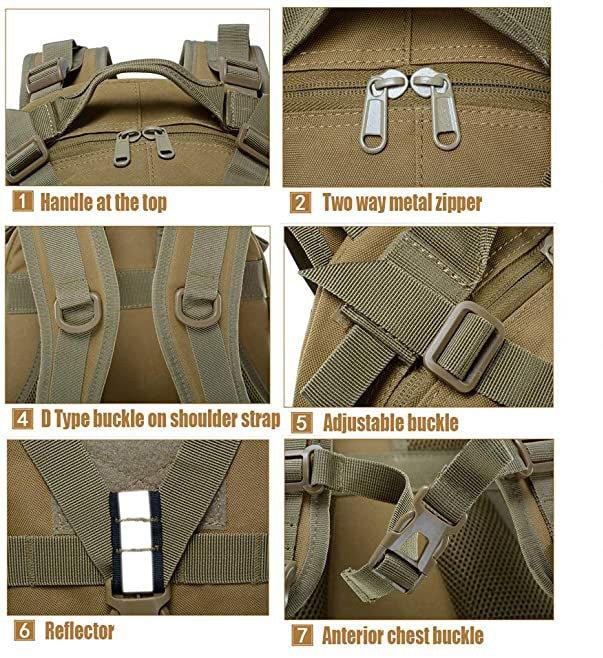 1 Handle at the top

2 Two way metal zipper

4 D Type buckle on shoulder strap

5 Adjustable buckle

6 Reflector

7 Anterior chest buckle